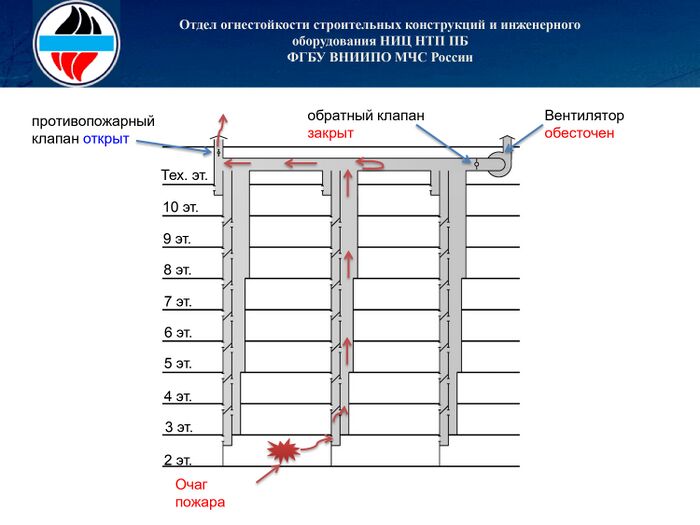 Отдел огнестойкости строительных конструкций и инженерного оборудования НИЦ НТП ПБ
ФГБУ ВНИИПО МЧС России

противопожарный клапан открыт

обратный клапан закрыт

Вентилятор обесточен

Тех. эт.
10 эт.
9 эт.
8 эт.
7 эт.
6 эт.
5 эт.
4 эт.
3 эт.
2 эт.

Очаг пожара