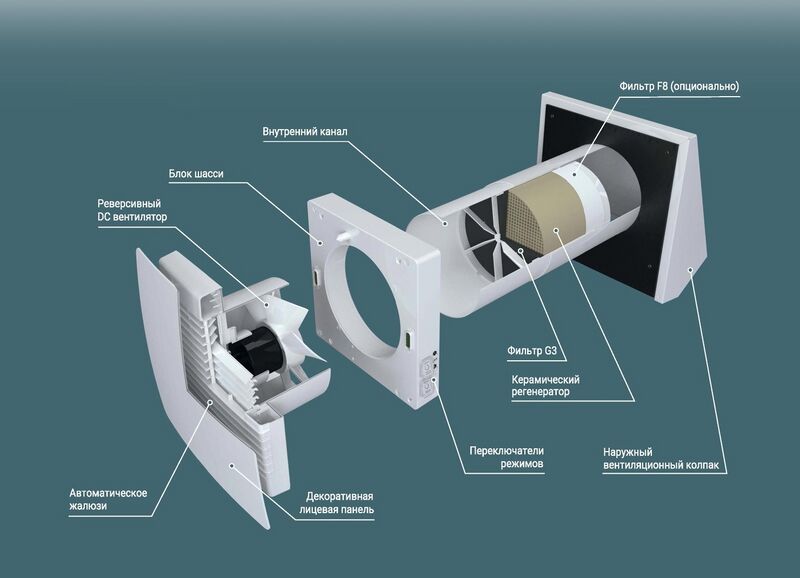 Фильтр F8 (опционально)

Внутренний канал

Блок шасси

Реверсивный
DC вентилятор

Фильтр G3

Керамический
регенератор

Переключатели
режимов

Наружный
вентиляционный колпак

Автоматическое
жалюзи

Декоративная
лицевая панель