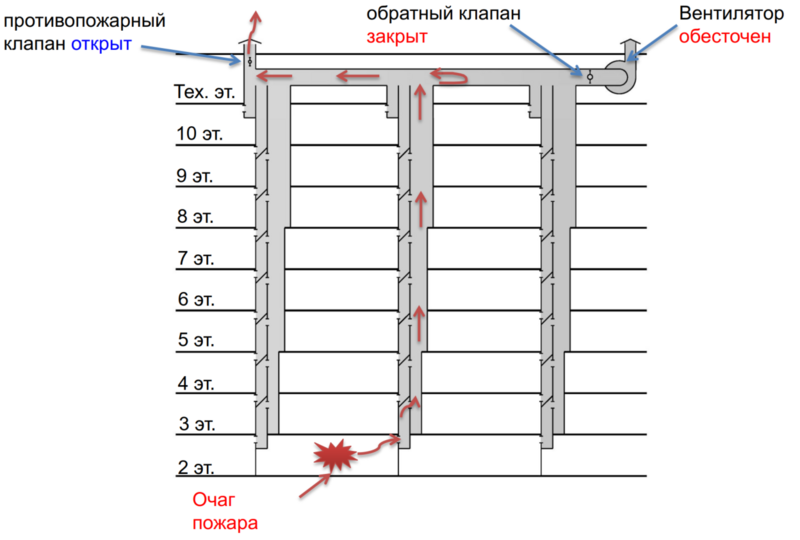 противопожарный клапан открыт

обратный клапан закрыт

Вентилятор обесточен

Тех. эт.

10 эт.

9 эт.

8 эт.

7 эт.

6 эт.

5 эт.

4 эт.

3 эт.

2 эт.

Очаг пожара