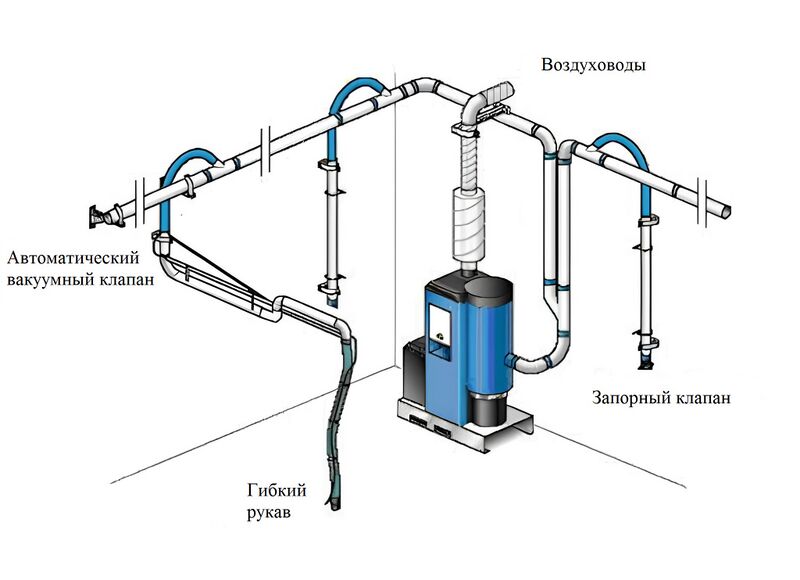 Воздуховоды

Автоматический вакуумный клапан

Запорный клапан

Гибкий рукав