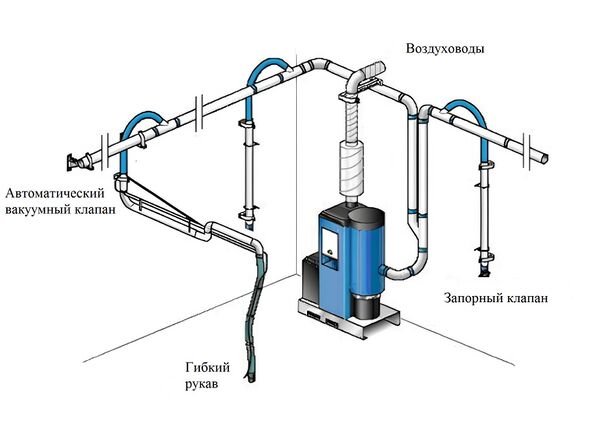 Воздуховоды

Автоматический вакуумный клапан

Запорный клапан

Гибкий рукав