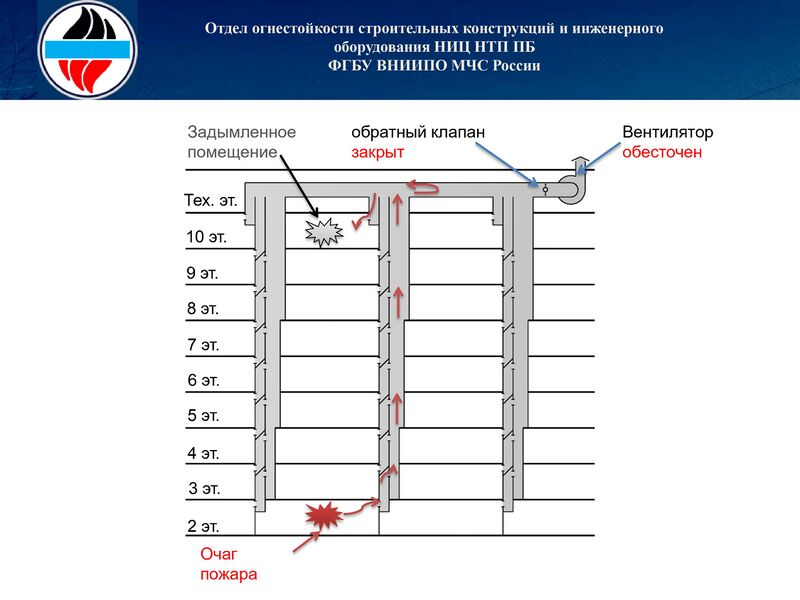 Отдел огнестойкости строительных конструкций и инженерного оборудования НИЦ НТП ПБ
ФГБУ ВНИИПО МЧС России

Задымленное помещение

обратный клапан
закрыт

Вентилятор
обесточен

Тех. эт.
10 эт.
9 эт.
8 эт.
7 эт.
6 эт.
5 эт.
4 эт.
3 эт.
2 эт.

Очаг
пожара