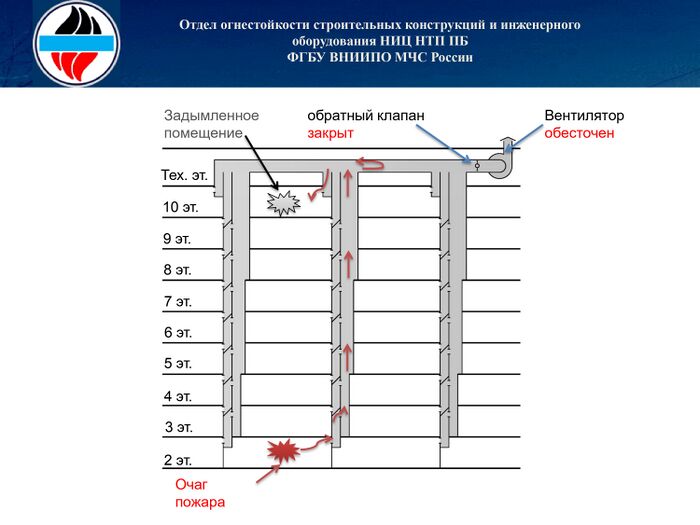 Отдел огнестойкости строительных конструкций и инженерного оборудования НИЦ НТП ПБ
ФГБУ ВНИИПО МЧС России

Задымленное помещение

обратный клапан
закрыт

Вентилятор
обесточен

Тех. эт.
10 эт.
9 эт.
8 эт.
7 эт.
6 эт.
5 эт.
4 эт.
3 эт.
2 эт.

Очаг
пожара