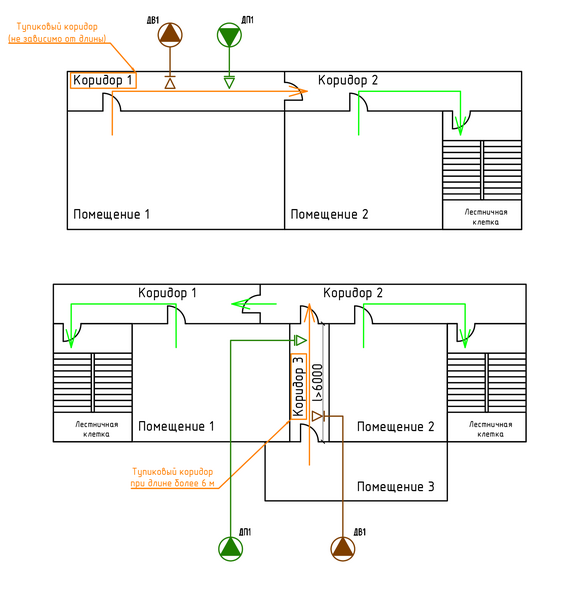 Тупиковый коридор
(не зависимо от длины)

ДВ1

ДП1

Коридор 1

Коридор 2

Помещение 1

Помещение 2

Лестничная клетка

Коридор 1

Коридор 2

Коридор 3

l>6000

Лестничная клетка

Помещение 1

Помещение 2

Лестничная клетка

Тупиковый коридор
при длине более 6 м

Помещение 3

ДП1

ДВ1