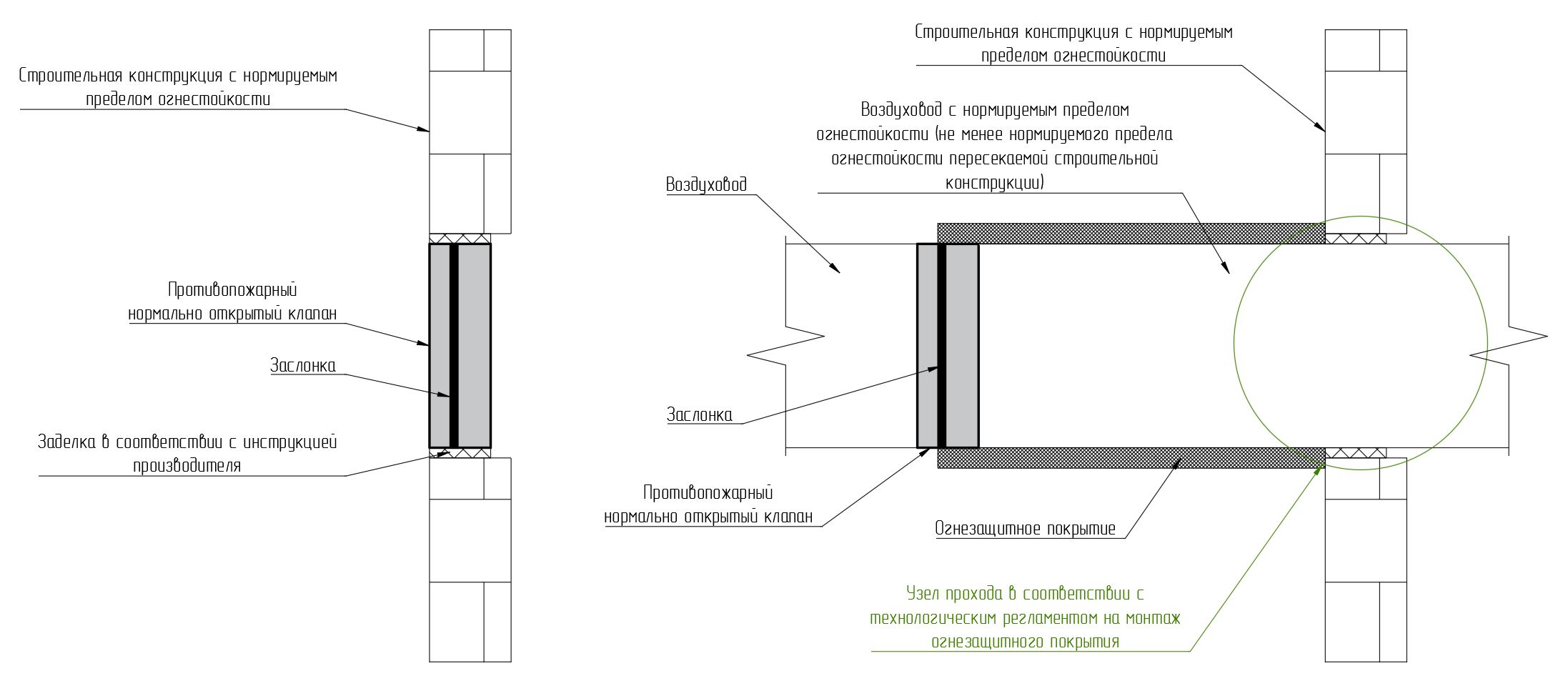 Строительная конструкция с нормируемым пределом огнестойкости

Противопожарный нормально открытый клапан

Заслонка

Заделка в соответствии с инструкцией производителя

Строительная конструкция с нормируемым пределом огнестойкости

Воздуховод с нормируемым пределом огнестойкости (не менее нормируемого предела огнестойкости пересекаемой строительной конструкции)

Воздуховод

Заслонка

Противопожарный нормально открытый клапан

Огнезащитное покрытие

Узел прохода в соответствии с технологическим регламентом на монтаж огнезащитного покрытия