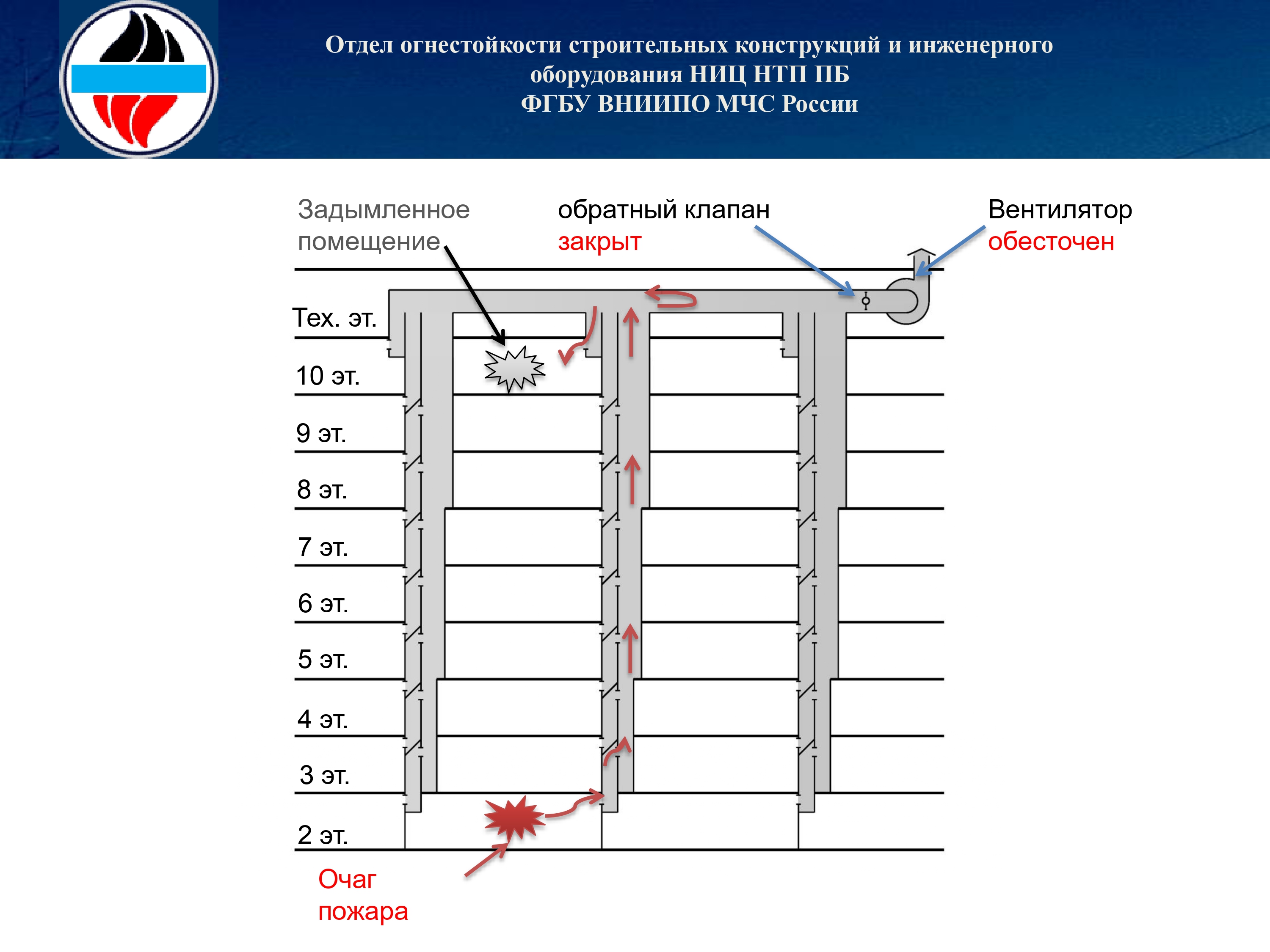 Отдел огнестойкости строительных конструкций и инженерного оборудования НИЦ НТП ПБ
ФГБУ ВНИИПО МЧС России

Задымленное помещение

обратный клапан
закрыт

Вентилятор
обесточен

Тех. эт.
10 эт.
9 эт.
8 эт.
7 эт.
6 эт.
5 эт.
4 эт.
3 эт.
2 эт.

Очаг
пожара